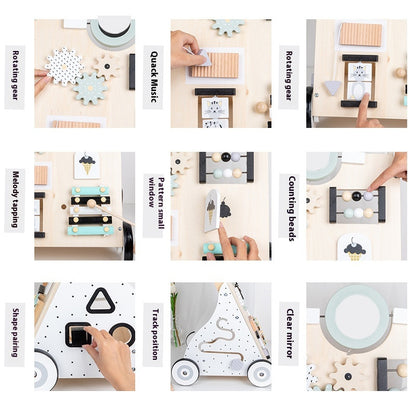 Rotating gear

Quack Music

Rotating gear

Melody tapping

Pattern small window

Counting beads

Shape pairing

Track position

Clear mirror