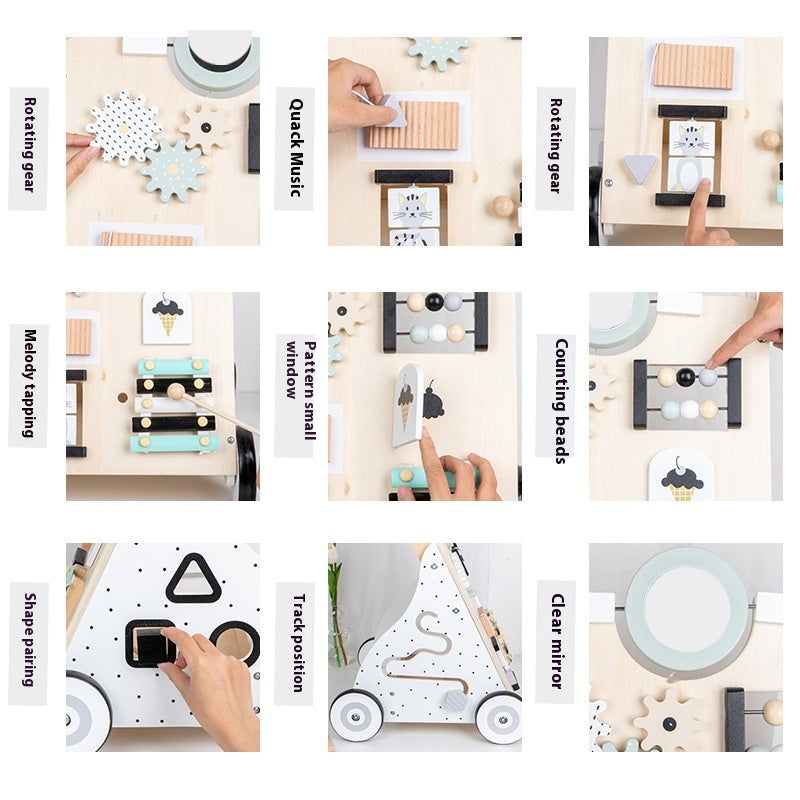 Rotating gear

Quack Music

Rotating gear

Melody tapping

Pattern small window

Counting beads

Shape pairing

Track position

Clear mirror